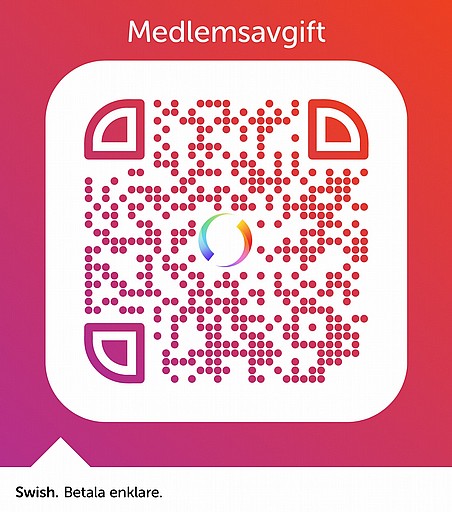 Medlemsavgift

Swish. Betala enklare.